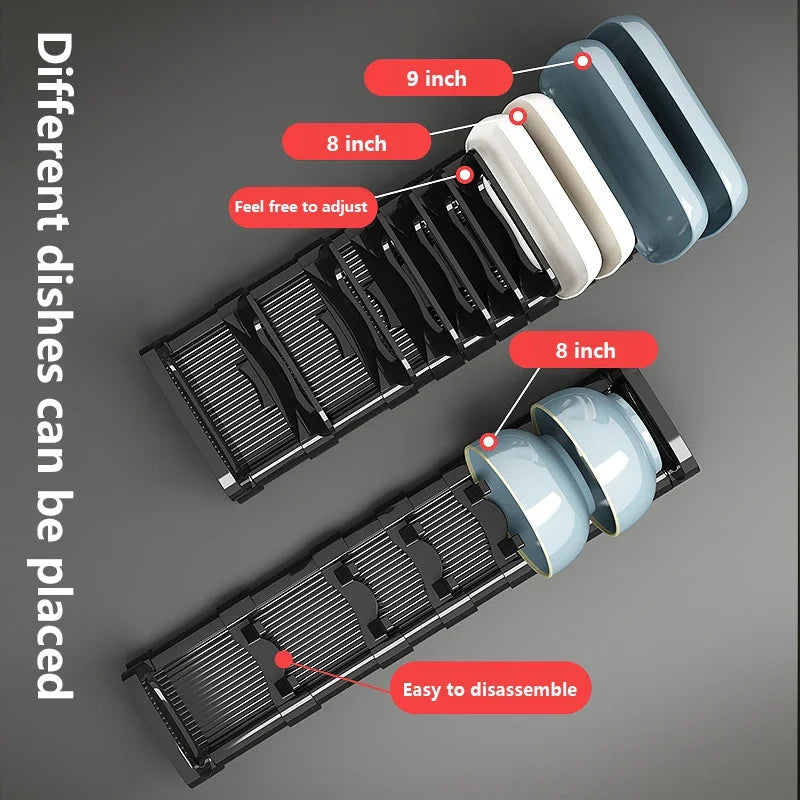 Different dishes can be placed

9 inch

8 inch

Feel free to adjust

8 inch

Easy to disassemble